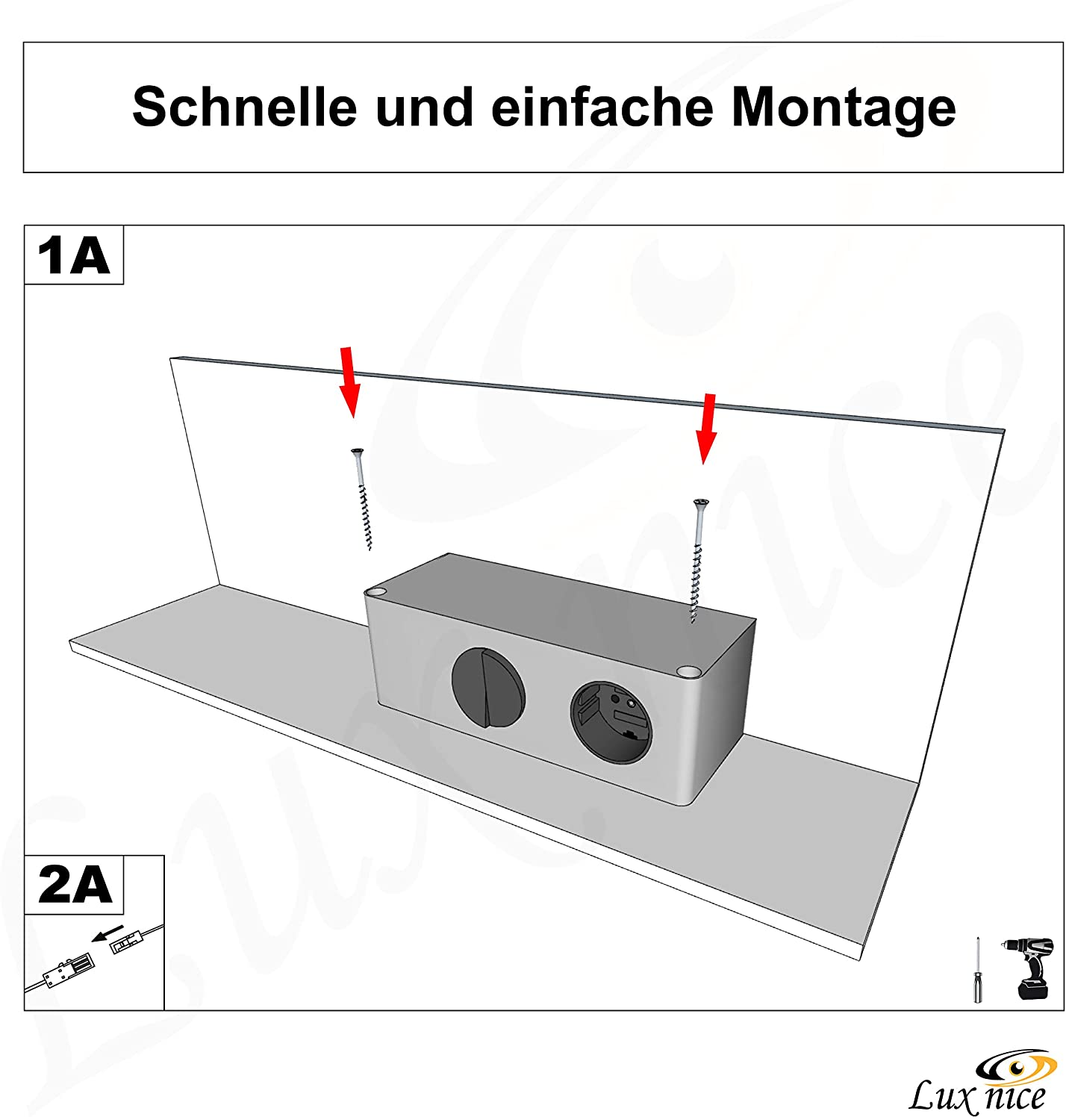 Schnelle und einfache Montage

1A

2A

Lux nice