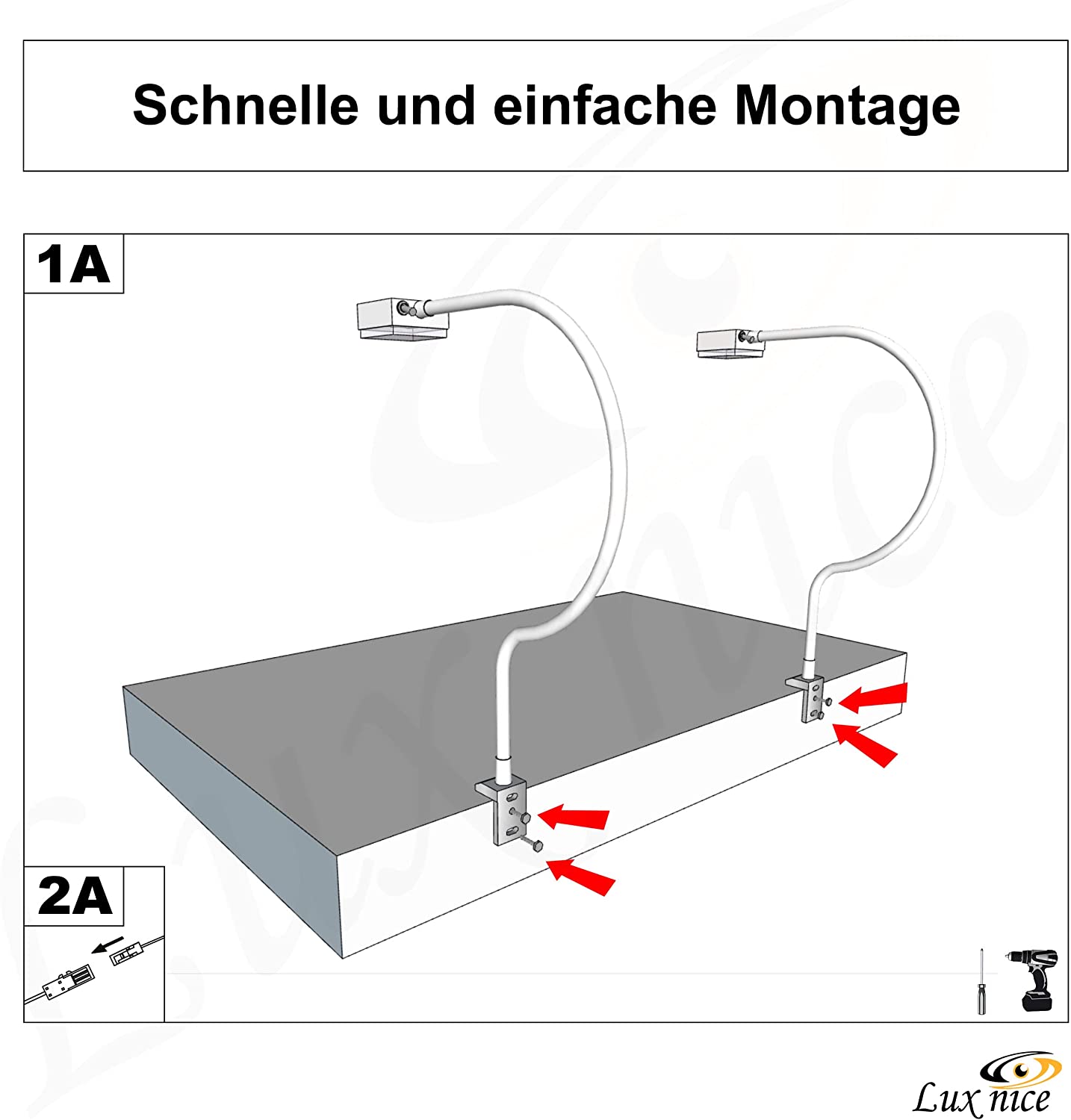 Schnelle und einfache Montage

1A

2A

Lux nice