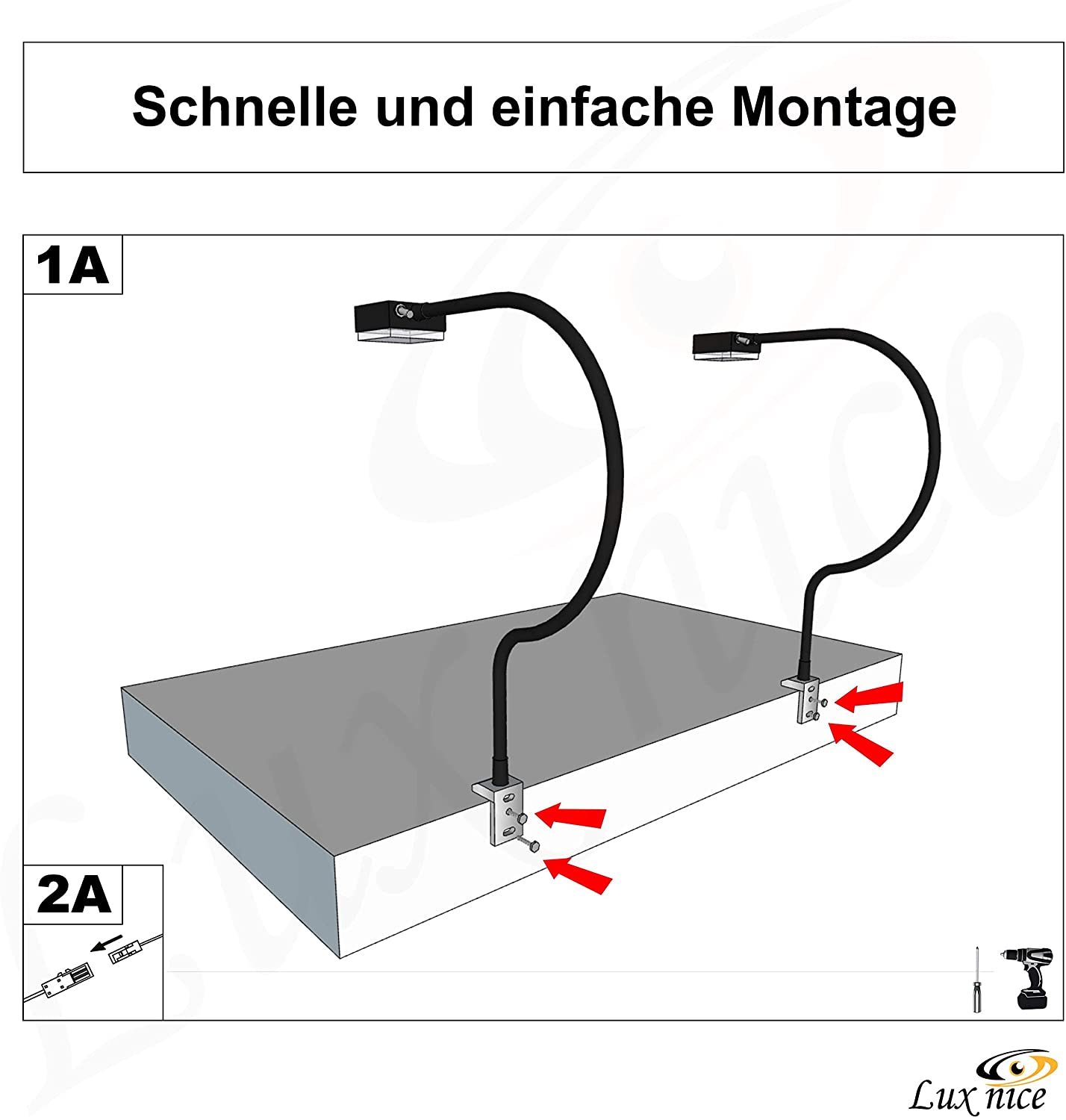 Schnelle und einfache Montage

1A

2A

Lux nice