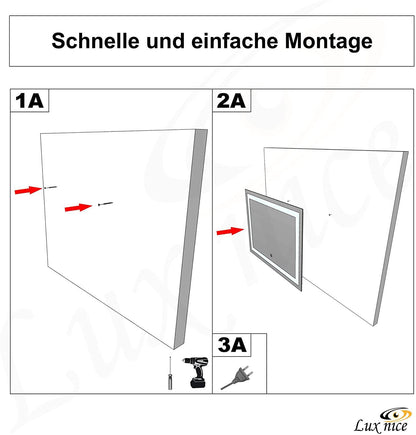 Schnelle und einfache Montage

1A

2A

3A

Lux nice