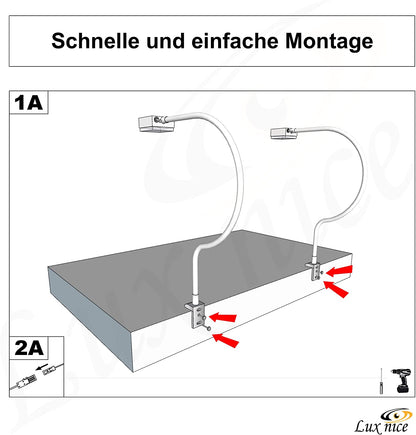 Schnelle und einfache Montage

1A

2A

Lux nice